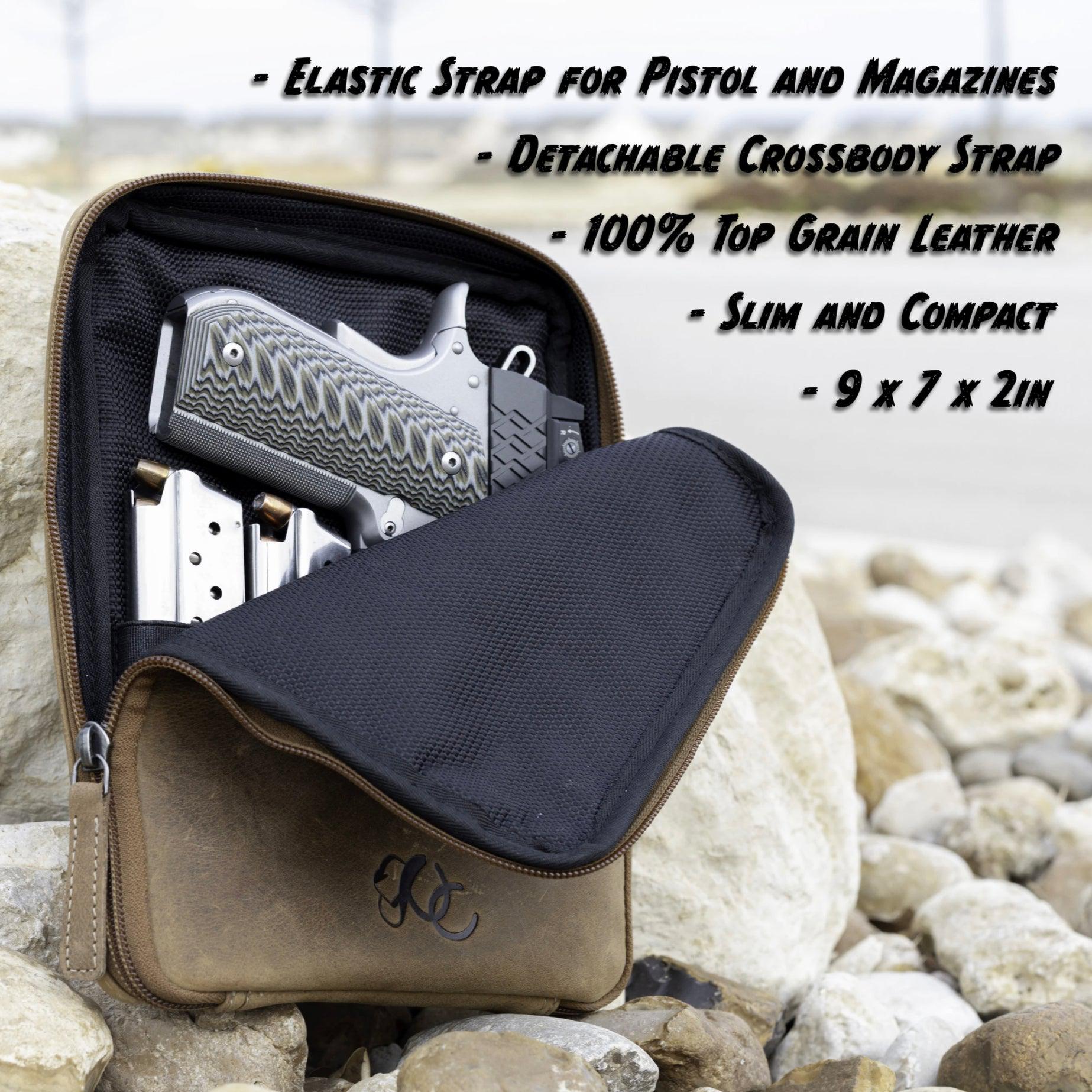 - Elastic Strap for Pistol and Magazines

- Detachable Crossbody Strap

- 100% Top Grain Leather

- Slim and Compact

- 9 x 7 x 2in