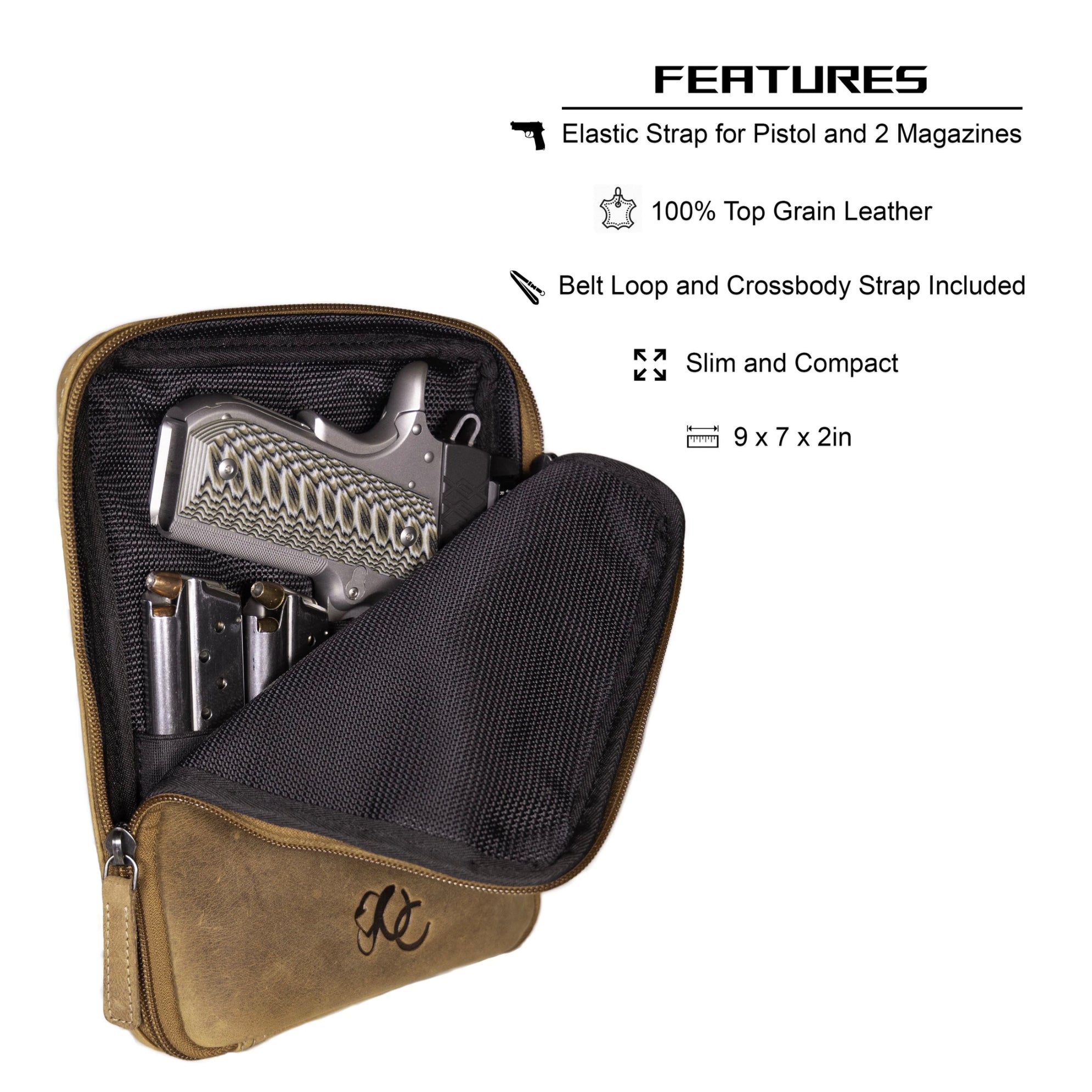 FEATURES

Elastic Strap for Pistol and 2 Magazines

100% Top Grain Leather

Belt Loop and Crossbody Strap Included

Slim and Compact

9 x 7 x 2in