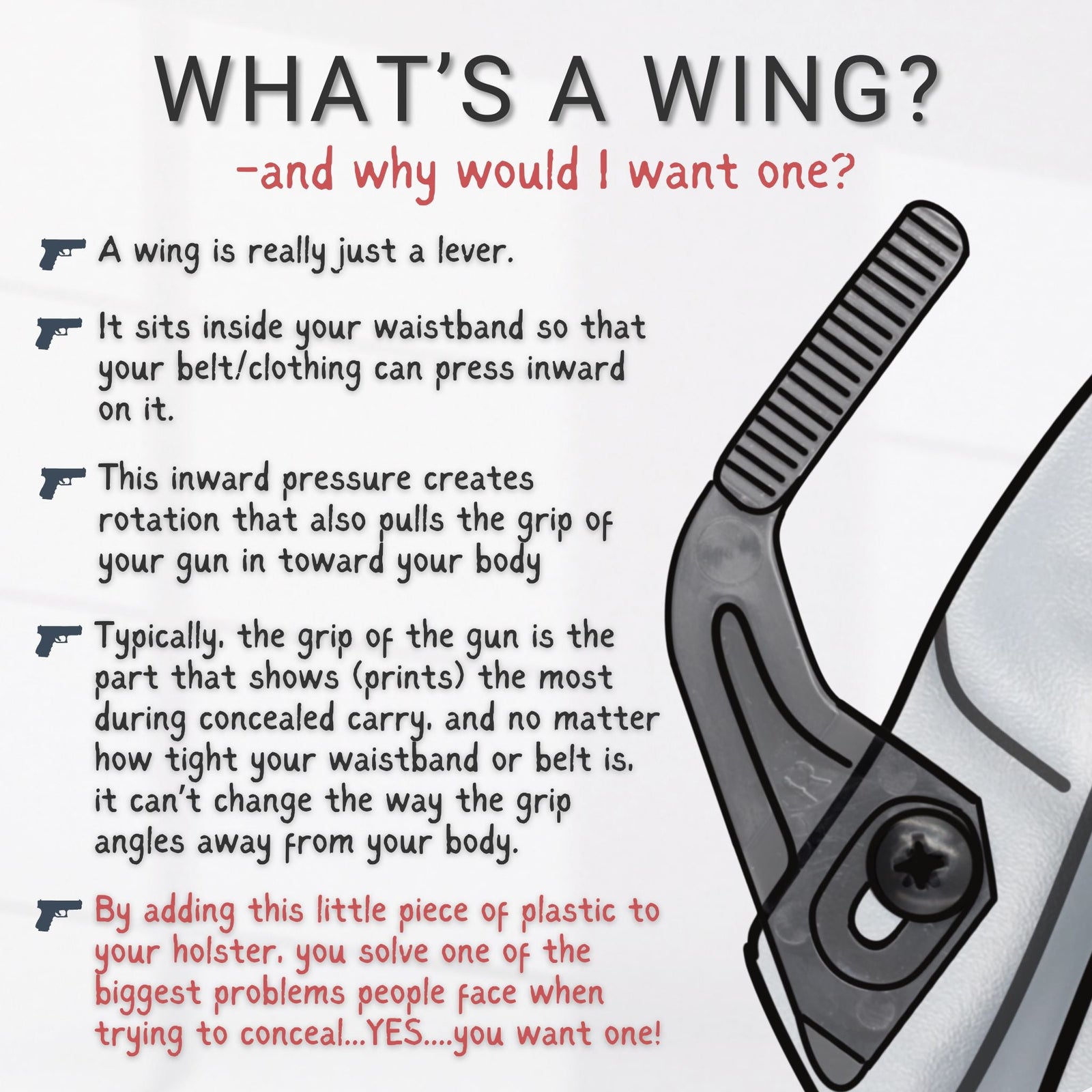 WHAT'S A WING?
-and why would I want one?

A wing is really just a lever.

It sits inside your waistband so that your belt/clothing can press inward on it.

This inward pressure creates rotation that also pulls the grip of your gun in toward your body

Typically, the grip of the gun is the part that shows (prints) the most during concealed carry, and no matter how tight your waistband or belt is, it can't change the way the grip angles away from your body.

By adding this little piece of plastic to your holster, you solve one of the biggest problems people face when trying to conceal...YES....you want one!