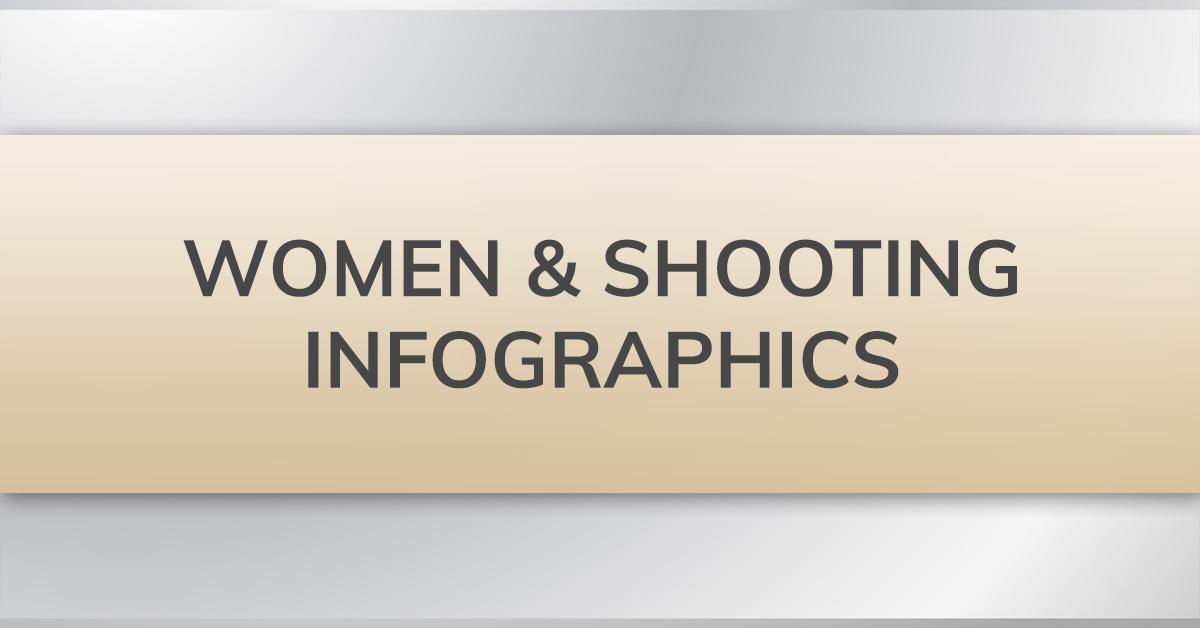 WOMEN & SHOOTING INFOGRAPHICS